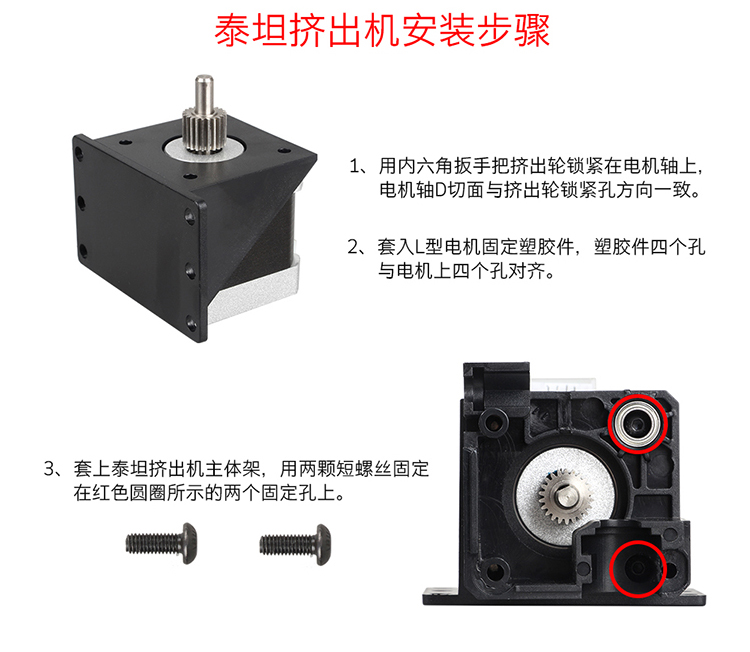 泰坦挤出机安装步骤

1、用内六角扳手把挤出轮锁紧在电机轴上，电机轴D切面与挤出轮锁紧孔方向一致。

2、套入L型电机固定塑胶件，塑胶件四个孔与电机上四个孔对齐。

3、套上泰坦挤出机主体架，用两颗短螺丝固定在红色圆圈所示的两个固定孔上。